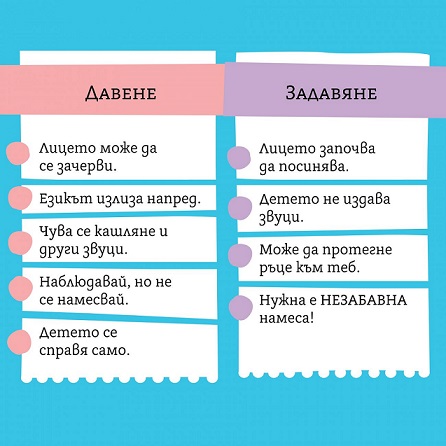 Давене

Лицето може да се зачерви.

Езикът излиза напред.

Чува се кашляне и други звуци.

Наблюдавай, но не се намесвай.

Детето се справя само.

Задавяне

Лицето започва да посинява.

Детето не издава звуци.

Може да протегне ръце към теб.

Нужна е НЕЗАБАВНА намеса!